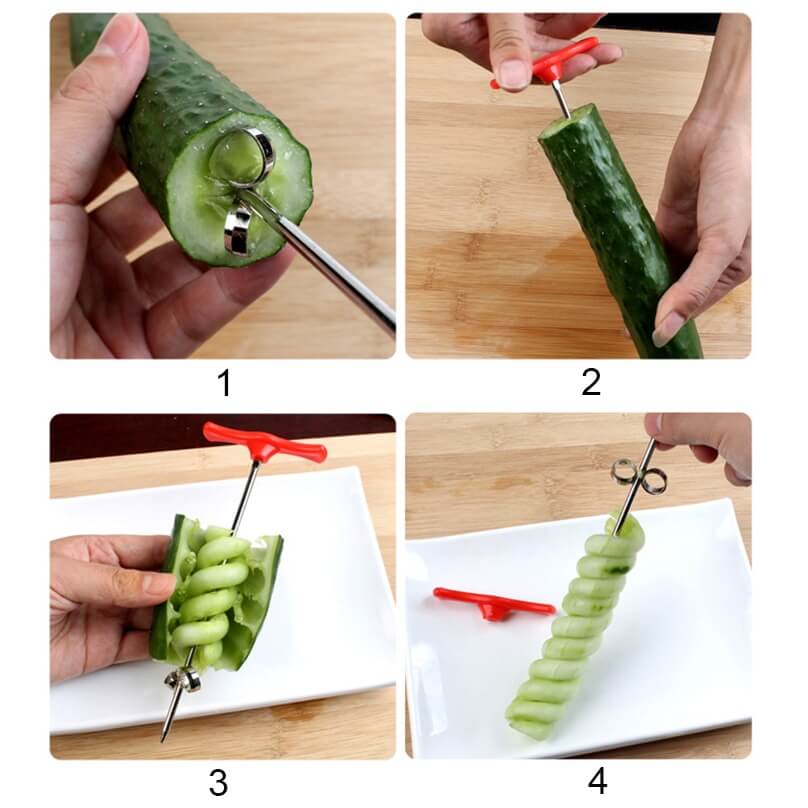 1

2

3

4